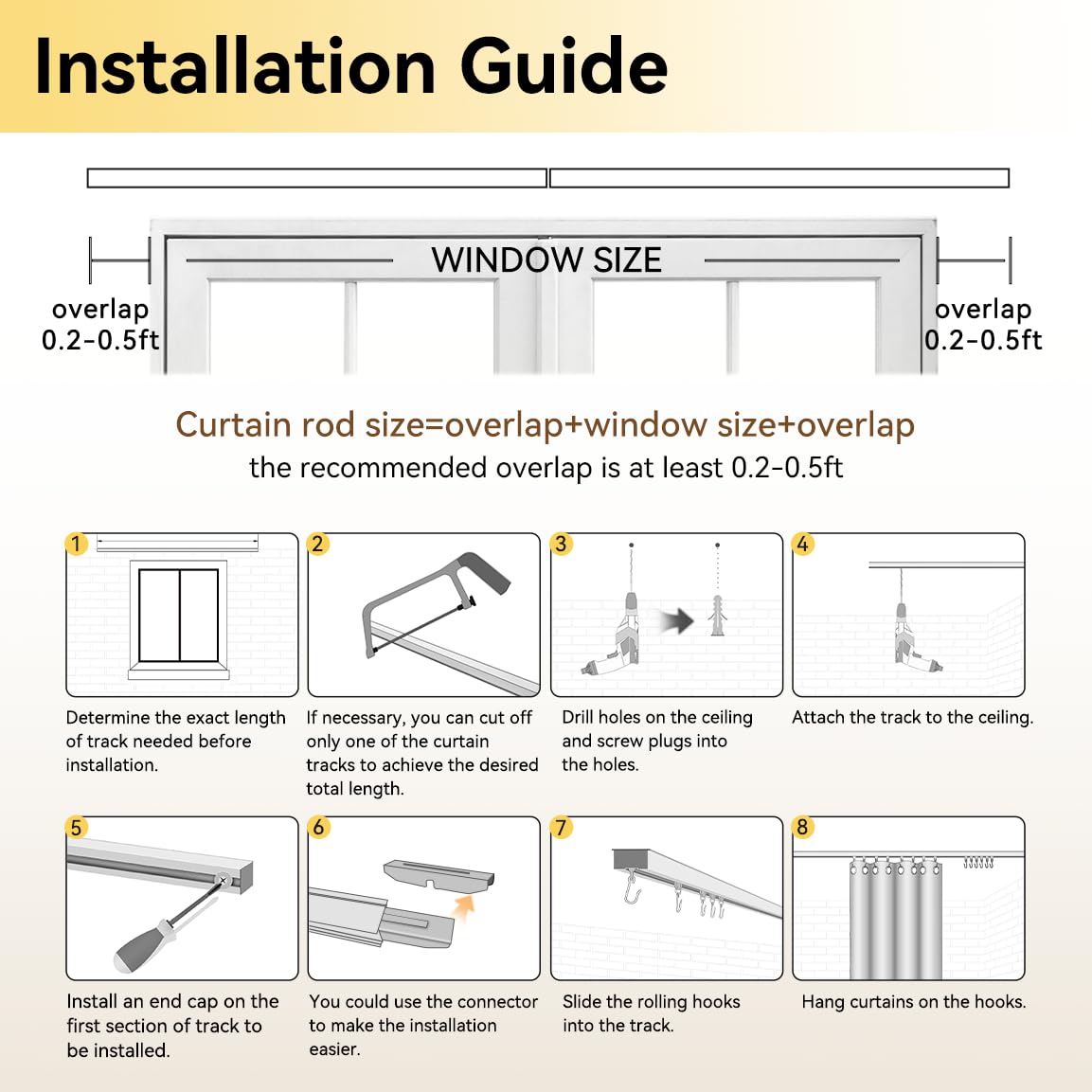 Installation Guide

WINDOW SIZE

overlap 0.2-0.5ft

overlap 0.2-0.5ft

Curtain rod size=overlap+window size+overlap
the recommended overlap is at least 0.2-0.5ft

1
Determine the exact length of track needed before installation.

2
If necessary, you can cut off only one of the curtain tracks to achieve the desired total length.

3
Drill holes on the ceiling and screw plugs into the holes.

4
Attach the track to the ceiling.

5
Install an end cap on the first section of track to be installed.

6
You could use the connector to make the installation easier.

7
Slide the rolling hooks into the track.

8
Hang curtains on the hooks.