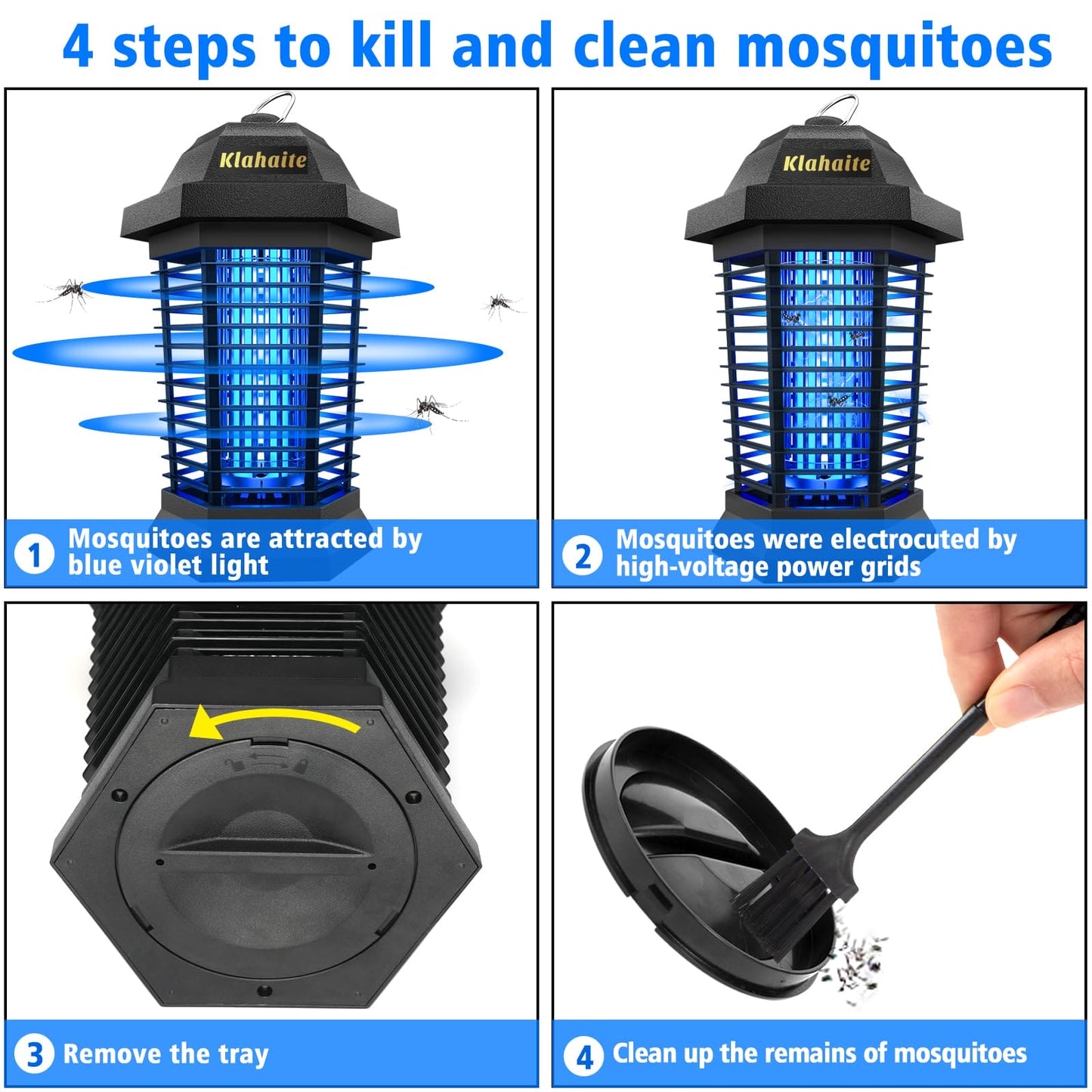 4 steps to kill and clean mosquitoes

Klahaite

1 Mosquitoes are attracted by blue violet light

Klahaite

2 Mosquitoes were electrocuted by high-voltage power grids

3 Remove the tray

4 Clean up the remains of mosquitoes