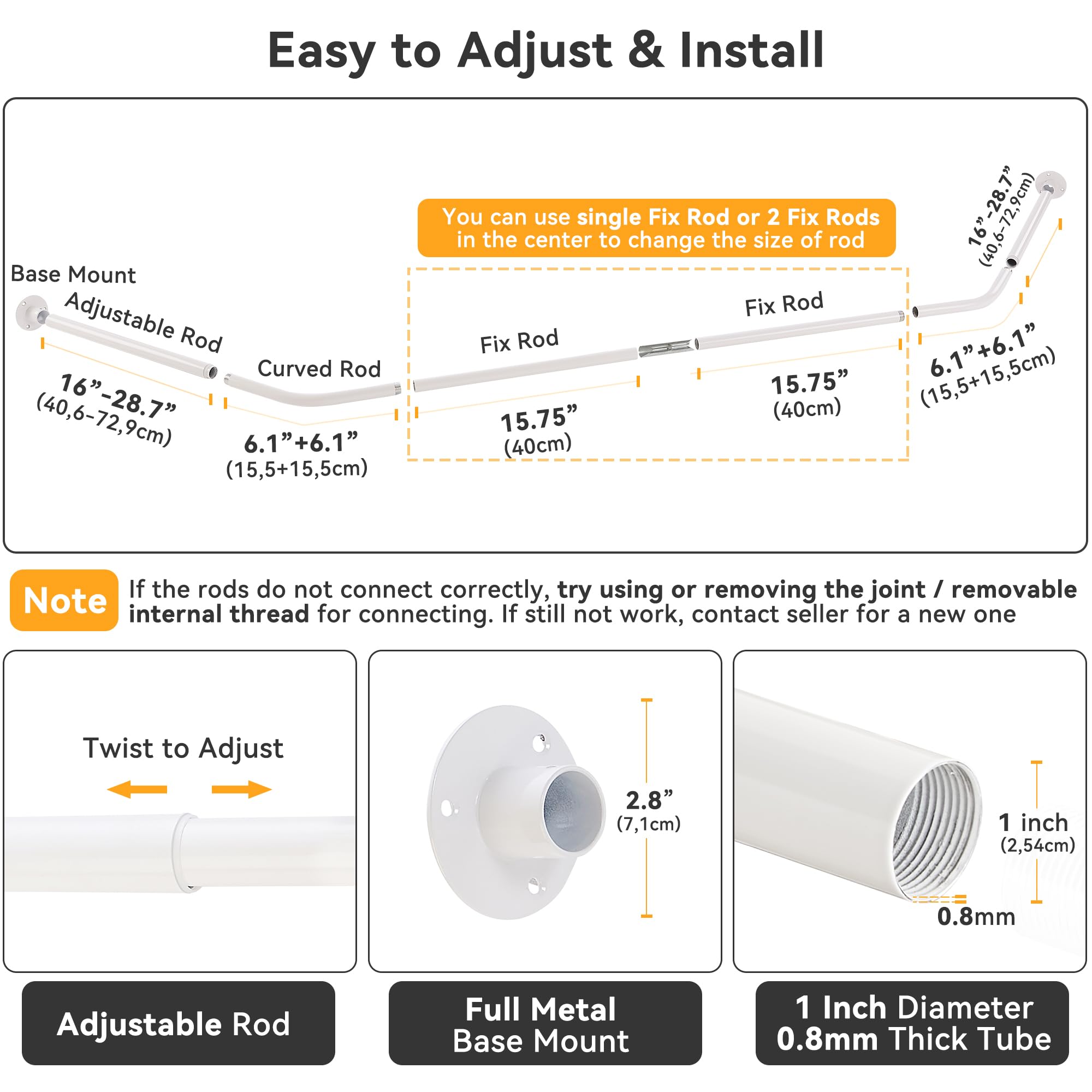 Easy to Adjust & Install

You can use single Fix Rod or 2 Fix Rods in the center to change the size of rod

Base Mount

Adjustable Rod

16”-28.7”
(40,6-72,9cm)

Curved Rod

6.1”+6.1”
(15,5+15,5cm)

Fix Rod

15.75”
(40cm)

Fix Rod

15.75”
(40cm)

6.1”+6.1”
(15,5+15,5cm)

16”-28.7”
(40,6-72,9cm)

Note If the rods do not connect correctly, try using or removing the joint / removable internal thread for connecting. If still not work, contact seller for a new one

Twist to Adjust

2.8”
(7,1cm)

1 inch
(2,54cm)

0.8mm

Adjustable Rod

Full Metal Base Mount

1 Inch Diameter 0.8mm Thick Tube