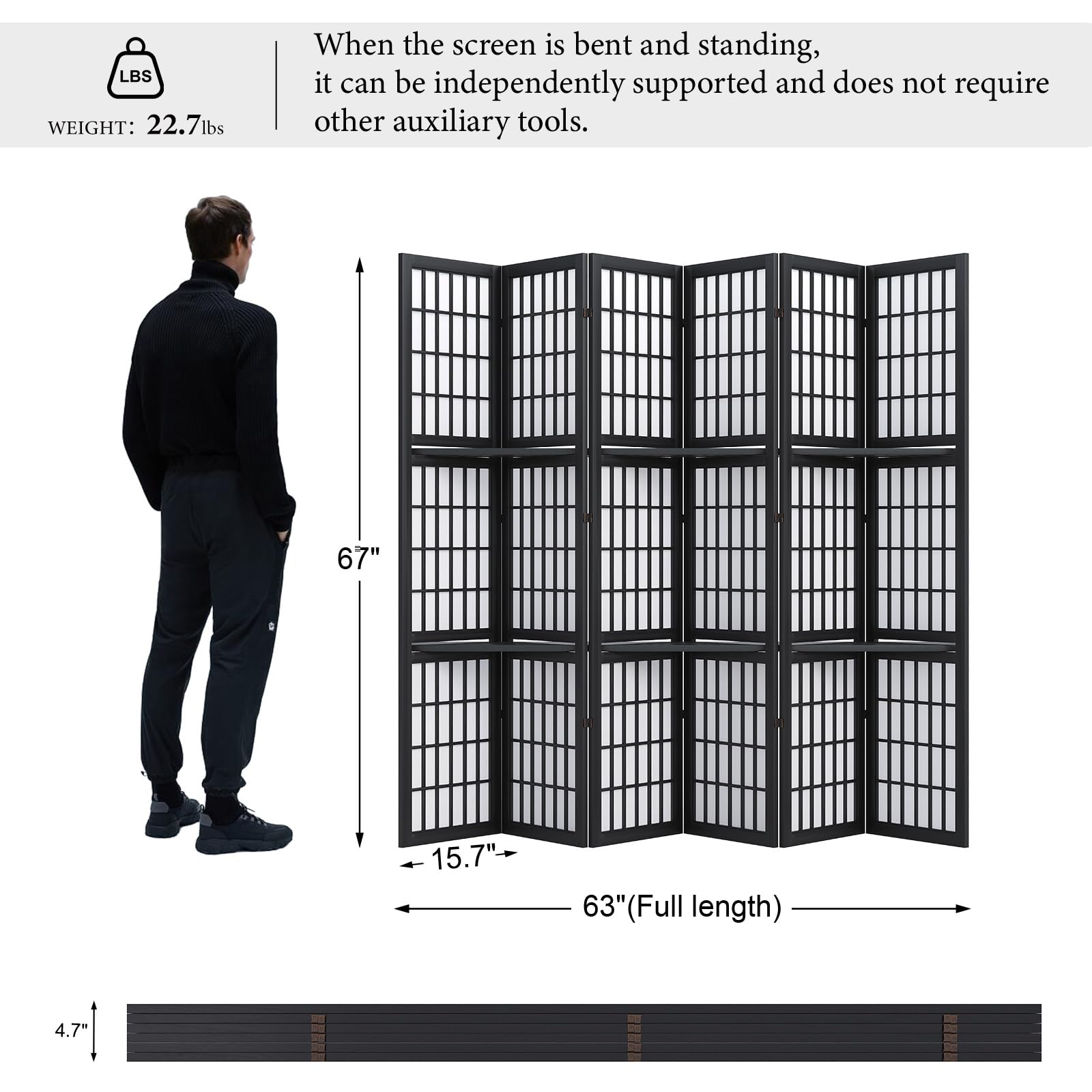 LBS

WEIGHT: 22.7lbs

When the screen is bent and standing, it can be independently supported and does not require other auxiliary tools.

67"

15.7"

63"(Full length)

4.7"