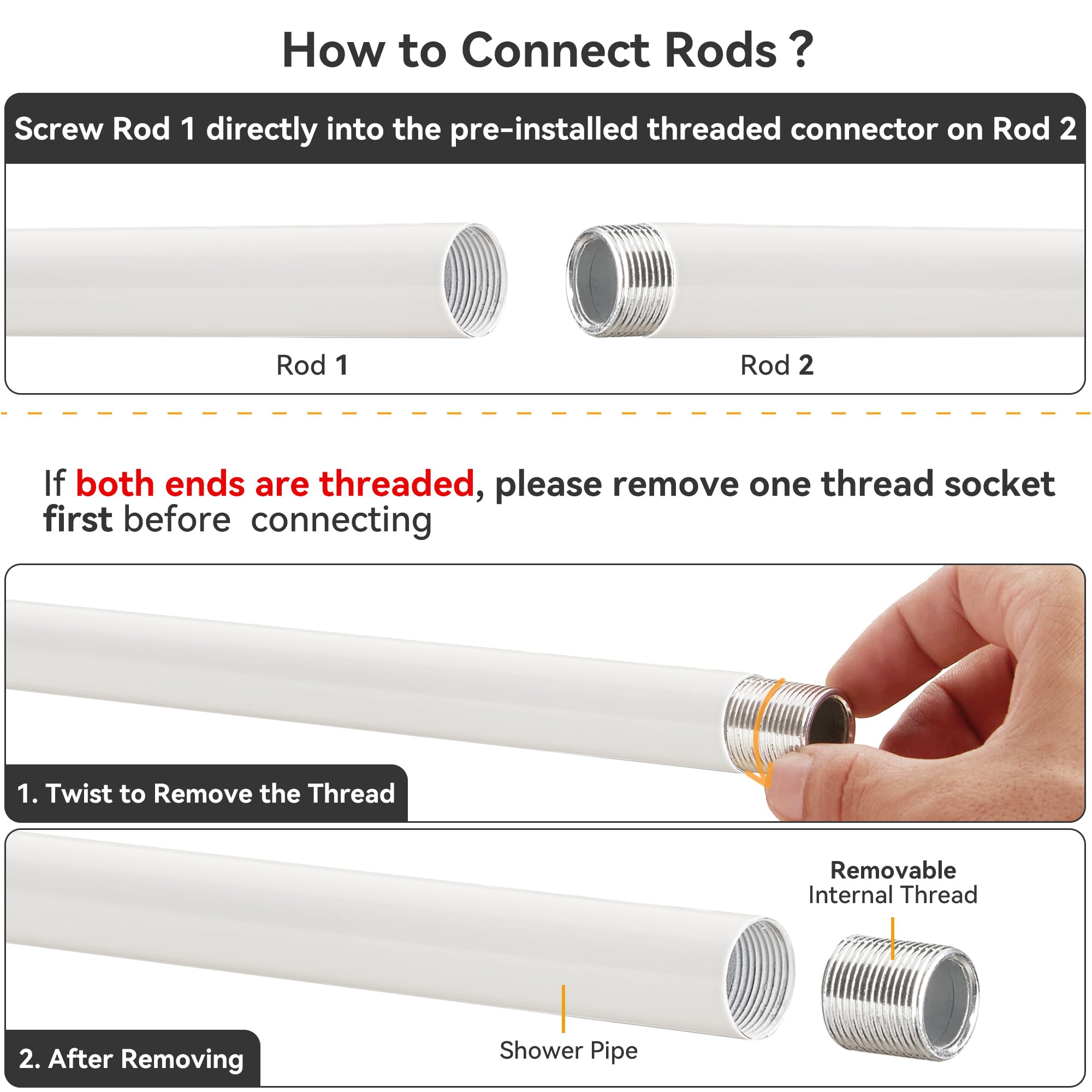 How to Connect Rods ?

Screw Rod 1 directly into the pre-installed threaded connector on Rod 2

Rod 1

Rod 2

If both ends are threaded, please remove one thread socket first before connecting

1. Twist to Remove the Thread

Removable Internal Thread

Shower Pipe

2. After Removing