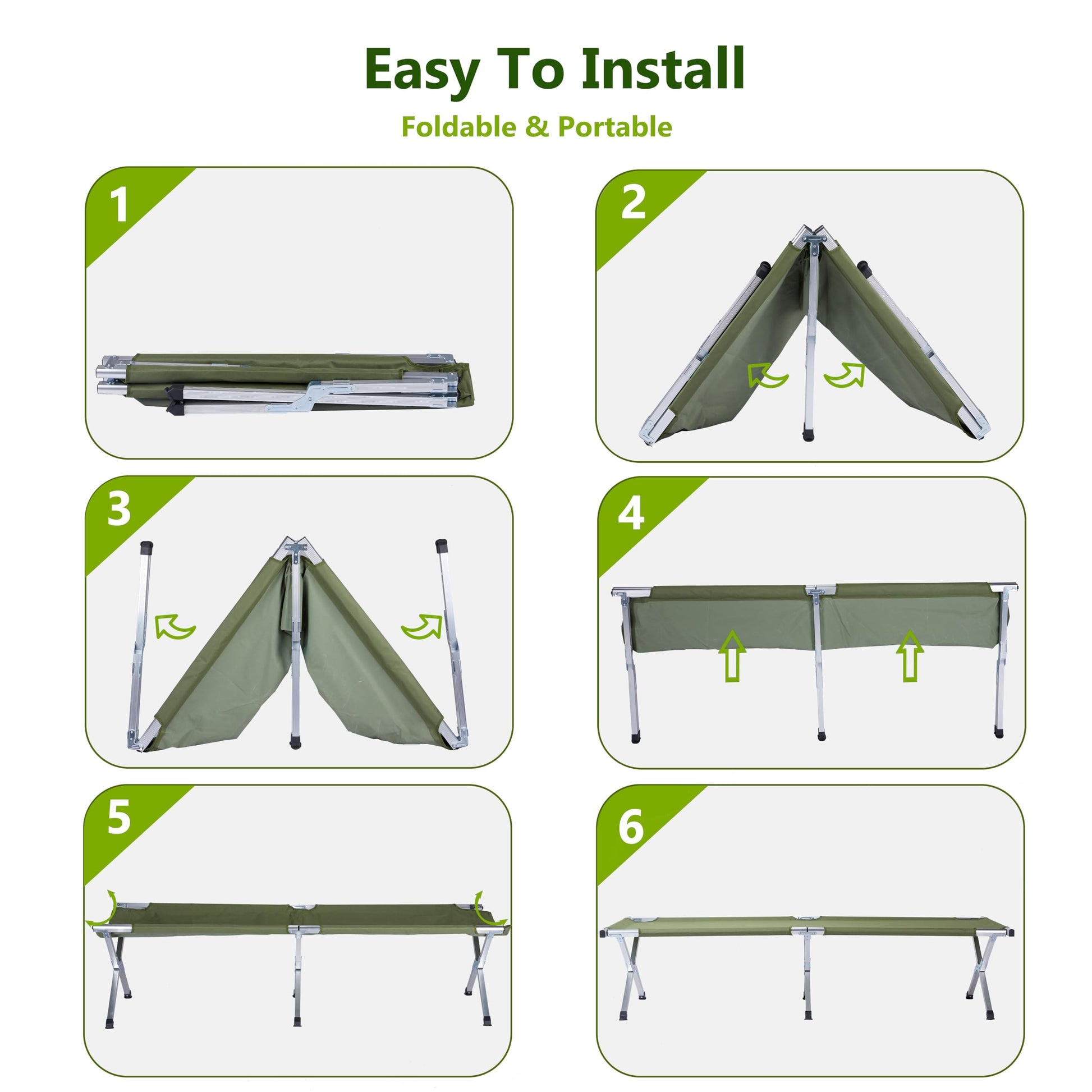 Easy To Install

Foldable & Portable

1

2

3

4

5

6