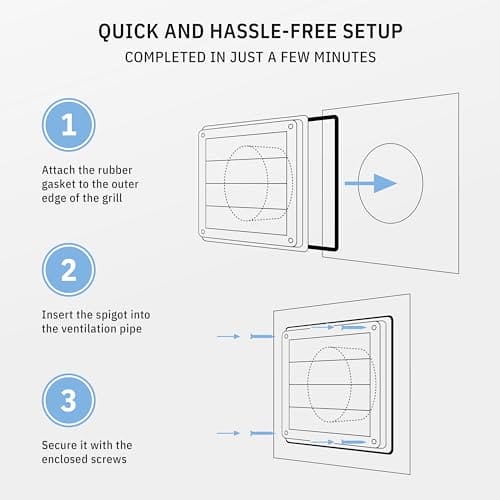 QUICK AND HASSLE-FREE SETUP
COMPLETED IN JUST A FEW MINUTES

1

Attach the rubber gasket to the outer edge of the grill

2

Insert the spigot into the ventilation pipe

3

Secure it with the enclosed screws