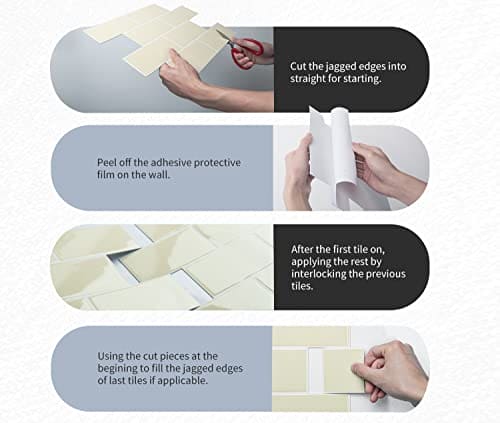 Cut the jagged edges into straight for starting.

Peel off the adhesive protective film on the wall.

After the first tile on, applying the rest by interlocking the previous tiles.

Using the cut pieces at the begining to fill the jagged edges of last tiles if applicable.