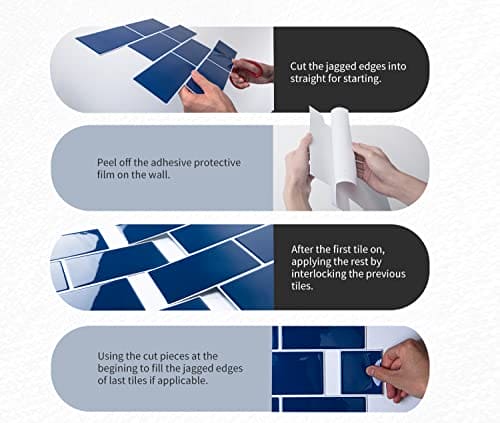 Cut the jagged edges into straight for starting.

Peel off the adhesive protective film on the wall.

After the first tile on, applying the rest by interlocking the previous tiles.

Using the cut pieces at the begining to fill the jagged edges of last tiles if applicable.