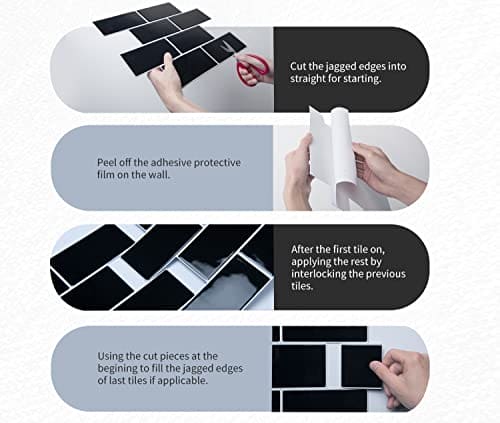 Cut the jagged edges into straight for starting.

Peel off the adhesive protective film on the wall.

After the first tile on, applying the rest by interlocking the previous tiles.

Using the cut pieces at the begining to fill the jagged edges of last tiles if applicable.