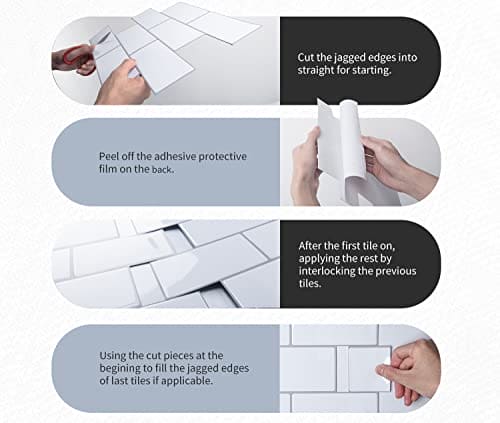 Cut the jagged edges into straight for starting.

Peel off the adhesive protective film on the back.

After the first tile on, applying the rest by interlocking the previous tiles.

Using the cut pieces at the begining to fill the jagged edges of last tiles if applicable.