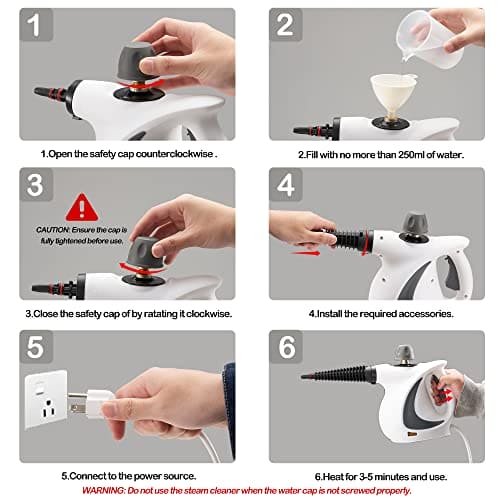 1

1.Open the safety cap counterclockwise .

2

2.Fill with no more than 250ml of water.

3

CAUTION: Ensure the cap is fully tightened before use.

3.Close the safety cap of by ratating it clockwise.

4

4.Install the required accessories.

5

5.Connect to the power source.

6

6.Heat for 3-5 minutes and use.

WARNING: Do not use the steam cleaner when the water cap is not screwed properly.