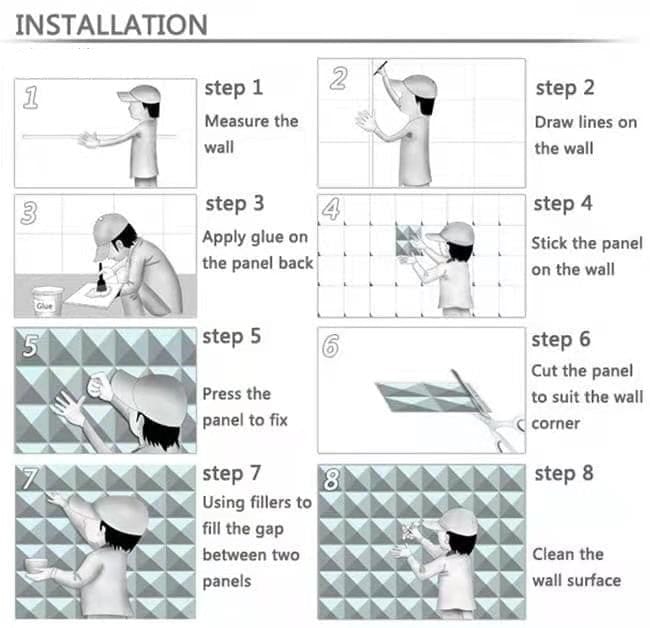 INSTALLATION

1

step 1
Measure the wall

2

step 2
Draw lines on the wall

3

Glue

step 3
Apply glue on the panel back

4

step 4
Stick the panel on the wall

5

step 5
Press the panel to fix

6

step 6
Cut the panel to suit the wall corner

7

step 7
Using fillers to fill the gap between two panels

8

step 8
Clean the wall surface